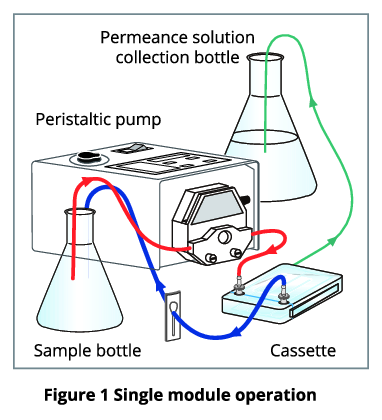 Permeance solution collection bottle

Peristaltic pump

Sample bottle

Cassette

**Figure 1 Single module operation**